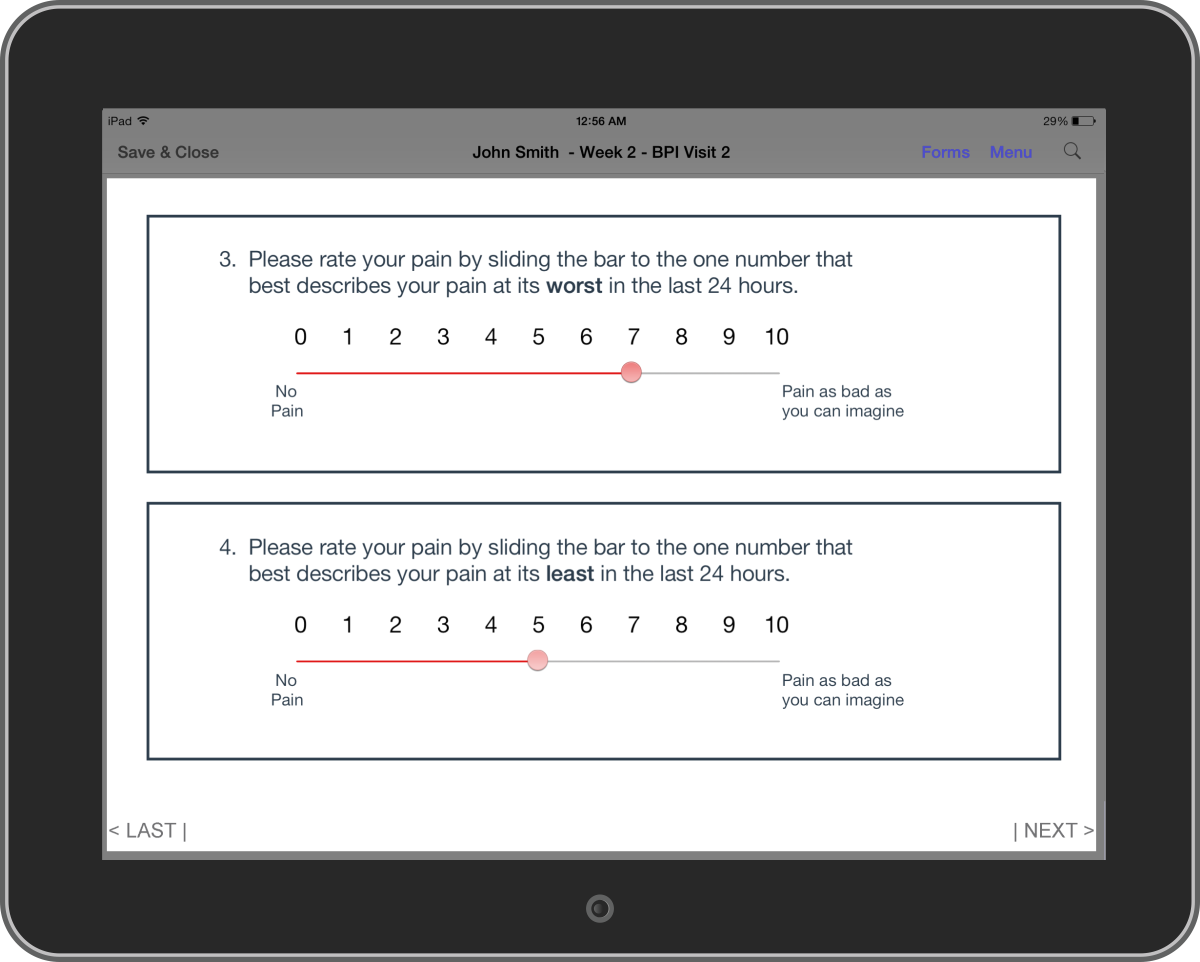 iPad 12:56 AM 29%

Save & Close John Smith - Week 2 - BPI Visit 2 Forms Menu

3. Please rate your pain by sliding the bar to the one number that best describes your pain at its **worst** in the last 24 hours.

0 1 2 3 4 5 6 7 8 9 10

No Pain

Pain as bad as you can imagine

4. Please rate your pain by sliding the bar to the one number that best describes your pain at its **least** in the last 24 hours.

0 1 2 3 4 5 6 7 8 9 10

No Pain

Pain as bad as you can imagine

< LAST |

| NEXT >